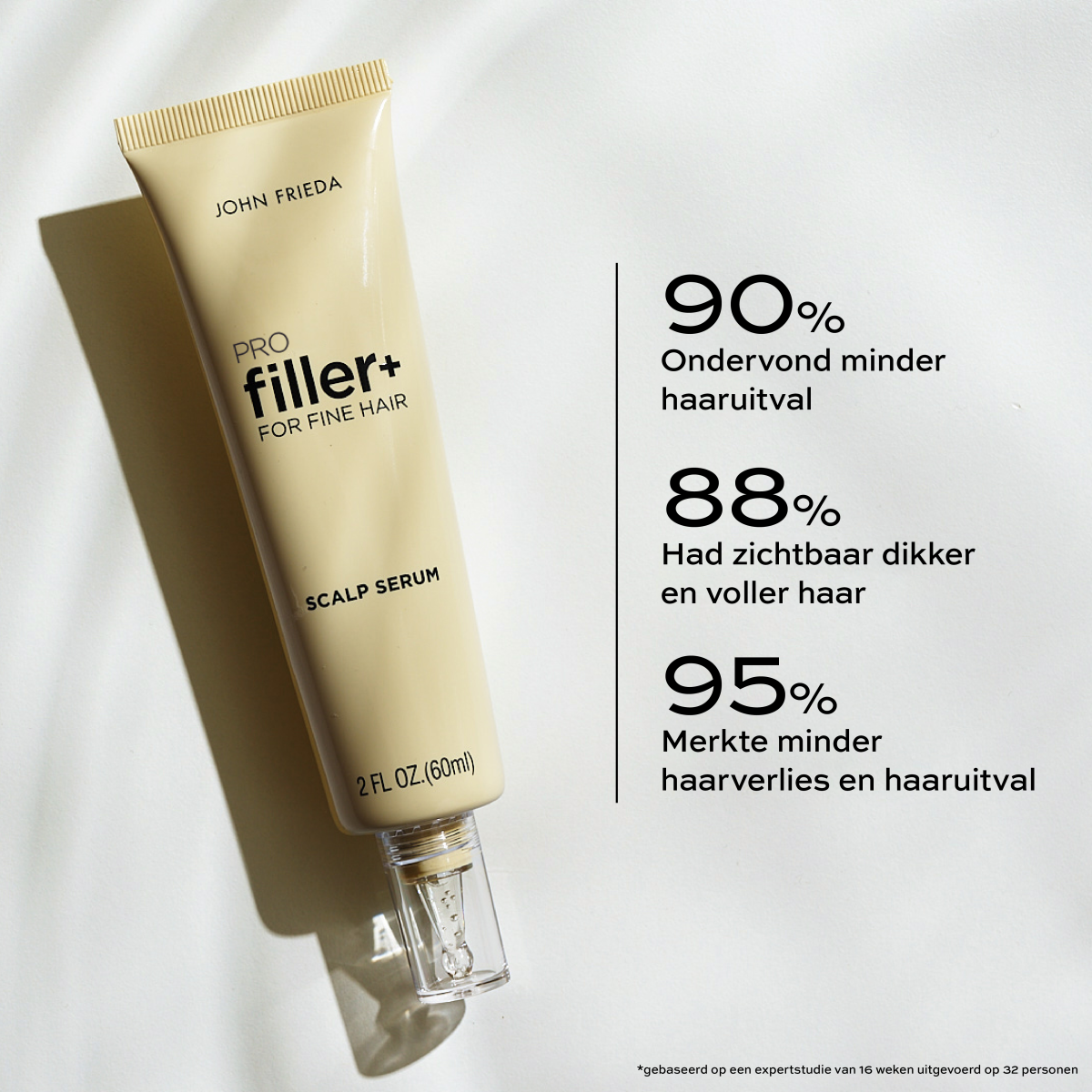 JOHN FRIEDA

PRO
filler+
FOR FINE HAIR

SCALP SERUM

2 FL OZ.(60ml)

90%
Ondervond minder haaruitval

88%
Had zichtbaar dikker en voller haar

95%
Merkte minder haarverlies en haaruitval

*gebaseerd op een expertstudie van 16 weken uitgevoerd op 32 personen