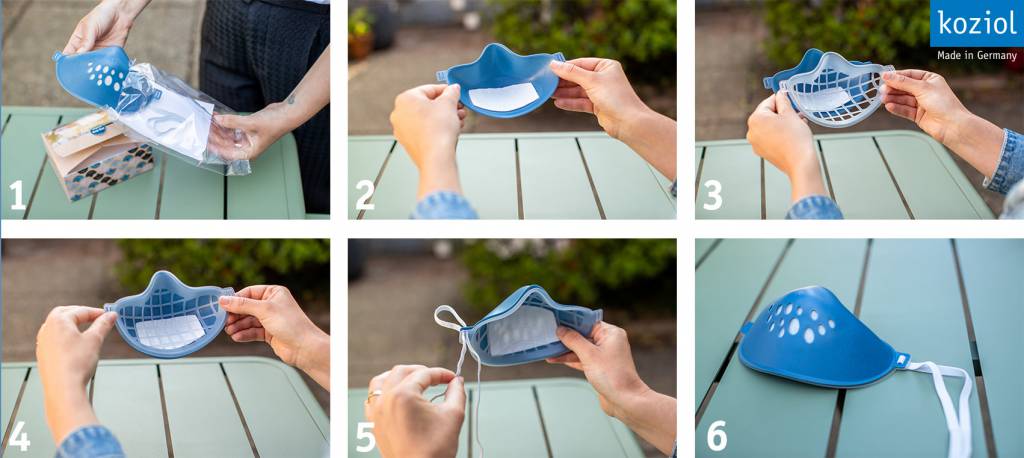 koziol
Made in Germany

1

2

3

4

5

6