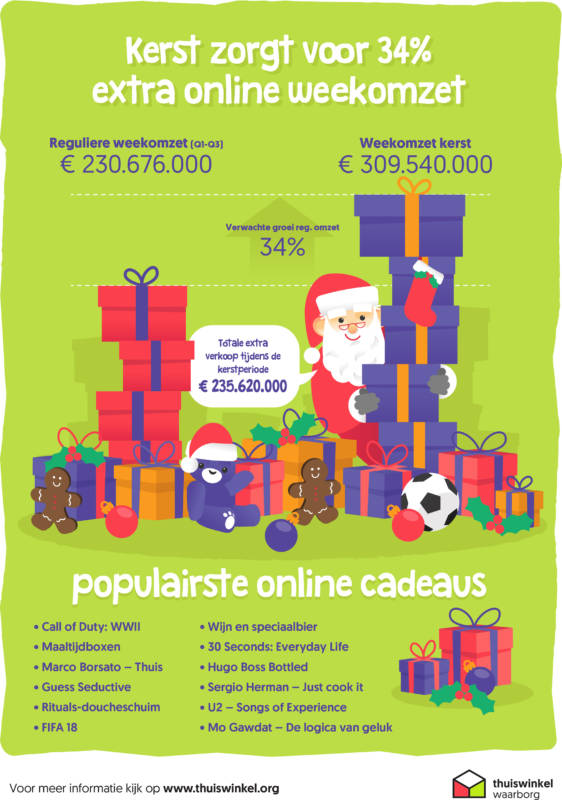 Kerst zorgt voor 34% extra online weekomzet

Reguliere weekomzet (Q1-Q3)
€ 230.676.000

Weekomzet kerst
€ 309.540.000

Verwachte groei reg. omzet
34%

Totale extra verkoop tijdens de kerstperiode
€ 235.620.000

populairste online cadeaus

• Call of Duty: WWII
• Maaltijdboxen
• Marco Borsato – Thuis
• Guess Seductive
• Rituals-doucheschuim
• FIFA 18

• Wijn en speciaalbier
• 30 Seconds: Everyday Life
• Hugo Boss Bottled
• Sergio Herman – Just cook it
• U2 – Songs of Experience
• Mo Gawdat – De logica van geluk

Voor meer informatie kijk op www.thuiswinkel.org

thuiswinkel waarborg