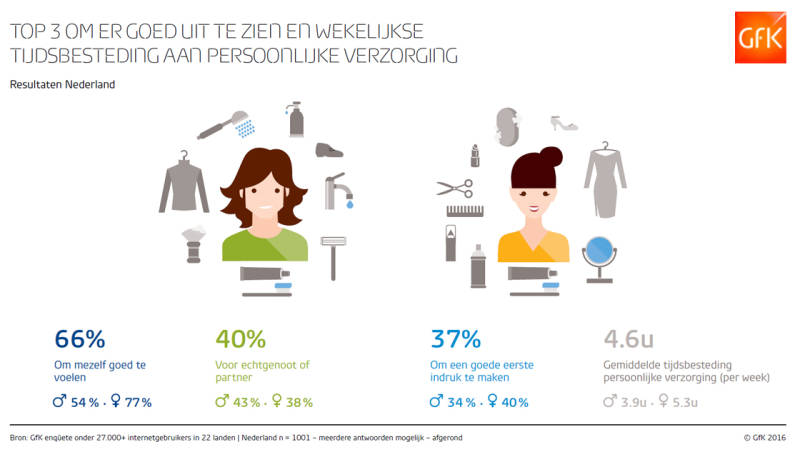 TOP 3 OM ER GOED UIT TE ZIEN EN WEKELIJKSE TIJDSBESTEDING AAN PERSOONLIJKE VERZORGING

GfK

Resultaten Nederland

66%
Om mezelf goed te voelen
♂ 54 % · ♀ 77 %

40%
Voor echtgenoot of partner
♂ 43 % · ♀ 38 %

37%
Om een goede eerste indruk te maken
♂ 34 % · ♀ 40 %

4.6u
Gemiddelde tijdsbesteding persoonlijke verzorging (per week)
♂ 3.9u · ♀ 5.3u

Bron: GfK enquête onder 27.000+ internetgebruikers in 22 landen | Nederland n = 1001 – meerdere antwoorden mogelijk – afgerond

© GfK 2016